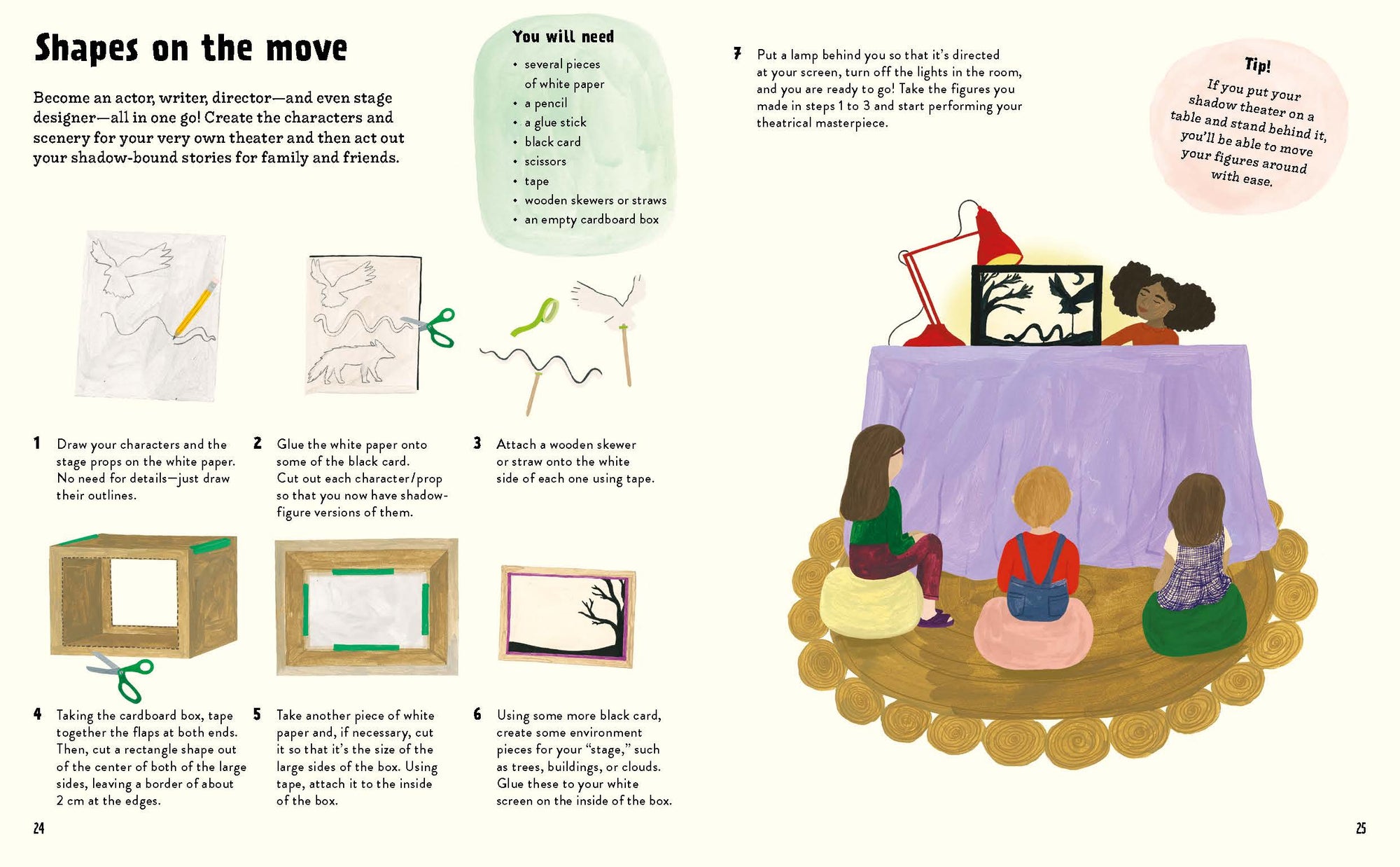 Shapes on the move

Become an actor, writer, director—and even stage designer—all in one go! Create the characters and scenery for your very own theater and then act out your shadow-bound stories for family and friends.

You will need

• several pieces of white paper
• a pencil
• a glue stick
• black card
• scissors
• tape
• wooden skewers or straws
• an empty cardboard box

1 Draw your characters and the stage props on the white paper. No need for details—just draw their outlines.

2 Glue the white paper onto some of the black card. Cut out each character/prop so that you now have shadow-figure versions of them.

3 Attach a wooden skewer or straw onto the white side of each one using tape.

4 Taking the cardboard box, tape together the flaps at both ends. Then, cut a rectangle shape out of the center of both of the large sides, leaving a border of about 2 cm at the edges.

5 Take another piece of white paper and, if necessary, cut it so that it's the size of the large sides of the box. Using tape, attach it to the inside of the box.

6 Using some more black card, create some environment pieces for your "stage," such as trees, buildings, or clouds. Glue these to your white screen on the inside of the box.

24

7 Put a lamp behind you so that it's directed at your screen, turn off the lights in the room, and you are ready to go! Take the figures you made in steps 1 to 3 and start performing your theatrical masterpiece.

Tip!
If you put your shadow theater on a table and stand behind it, you'll be able to move your figures around with ease.

25